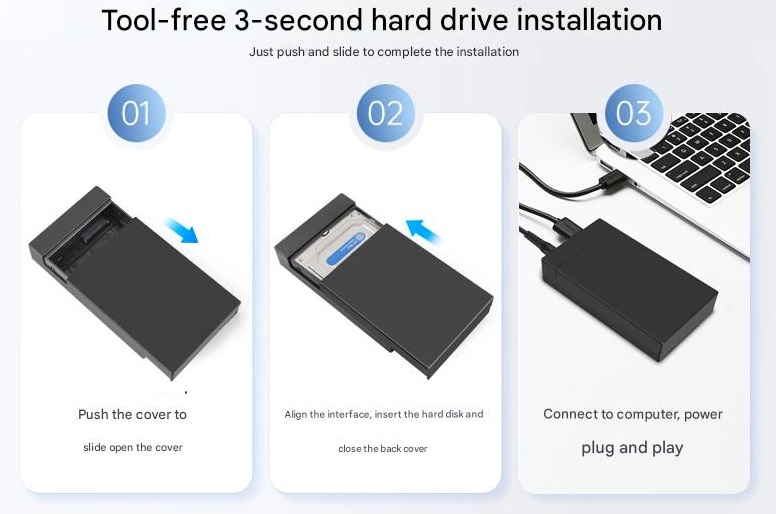 Tool-free 3-second hard drive installation

Just push and slide to complete the installation

01

Push the cover to

slide open the cover

02

Align the interface, insert the hard disk and

close the back cover

03

Connect to computer, power

plug and play